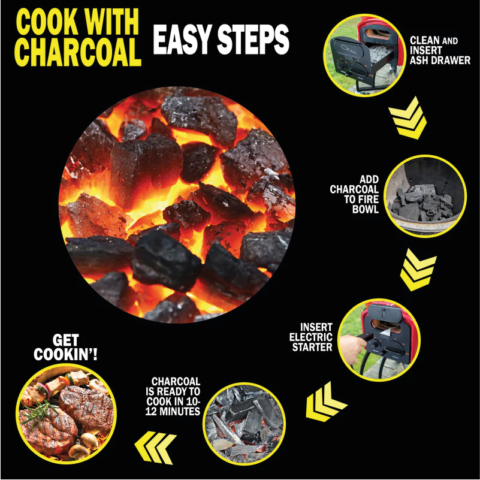 COOK WITH CHARCOAL

EASY STEPS

CLEAN AND INSERT ASH DRAWER

ADD CHARCOAL TO FIRE BOWL

INSERT ELECTRIC STARTER

CHARCOAL IS READY TO COOK IN 10-12 MINUTES

GET COOKIN'!